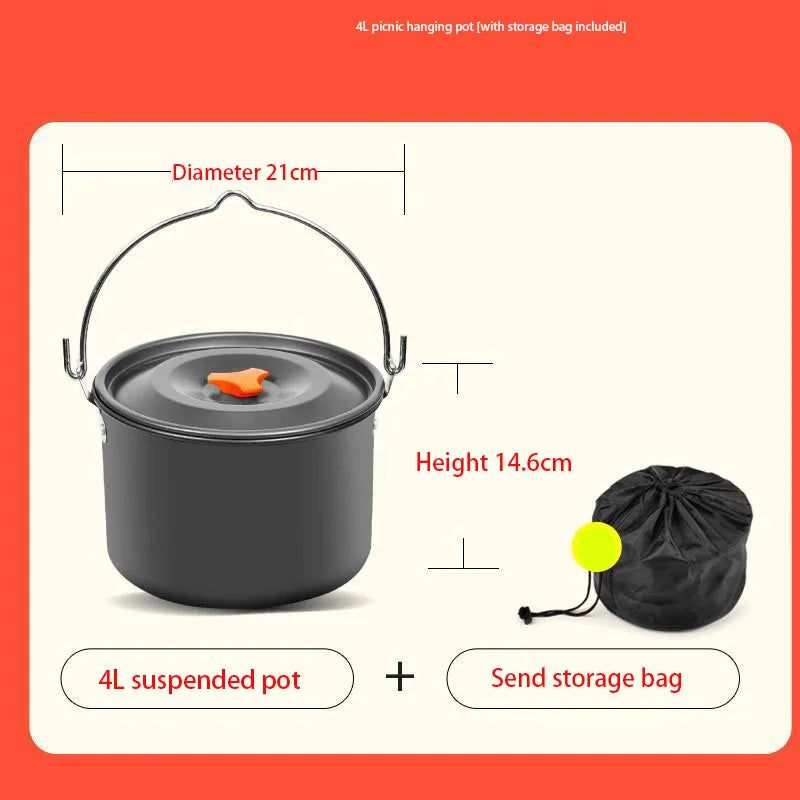 4L picnic hanging pot [with storage bag included]

Diameter 21cm

Height 14.6cm

4L suspended pot

+

Send storage bag