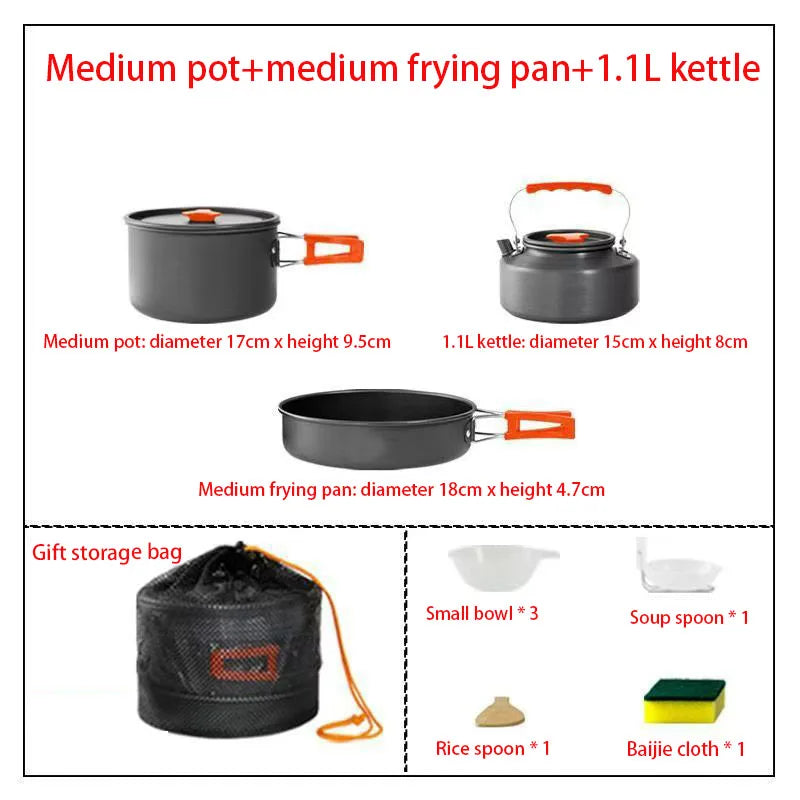 Medium pot+medium frying pan+1.1L kettle

Medium pot: diameter 17cm x height 9.5cm

1.1L kettle: diameter 15cm x height 8cm

Medium frying pan: diameter 18cm x height 4.7cm

Gift storage bag

Small bowl * 3

Soup spoon * 1

Rice spoon * 1

Baijie cloth * 1