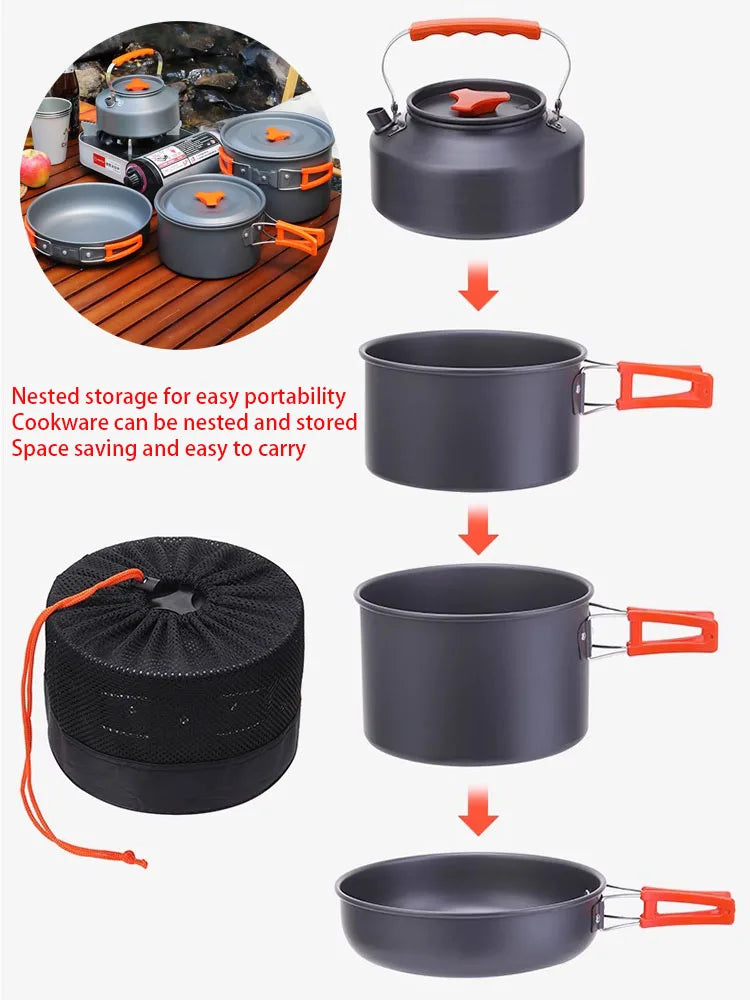 Nested storage for easy portability
Cookware can be nested and stored
Space saving and easy to carry